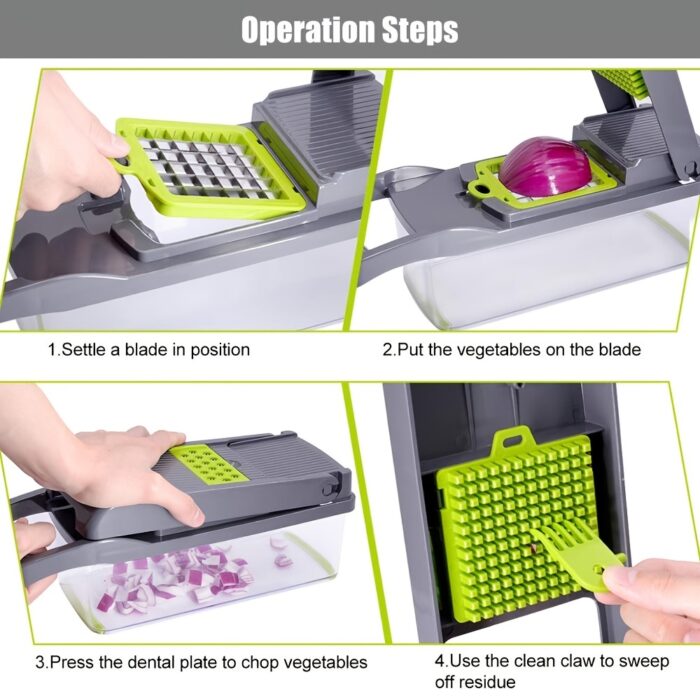 Operation Steps

1.Settle a blade in position

2.Put the vegetables on the blade

3.Press the dental plate to chop vegetables

4.Use the clean claw to sweep off residue