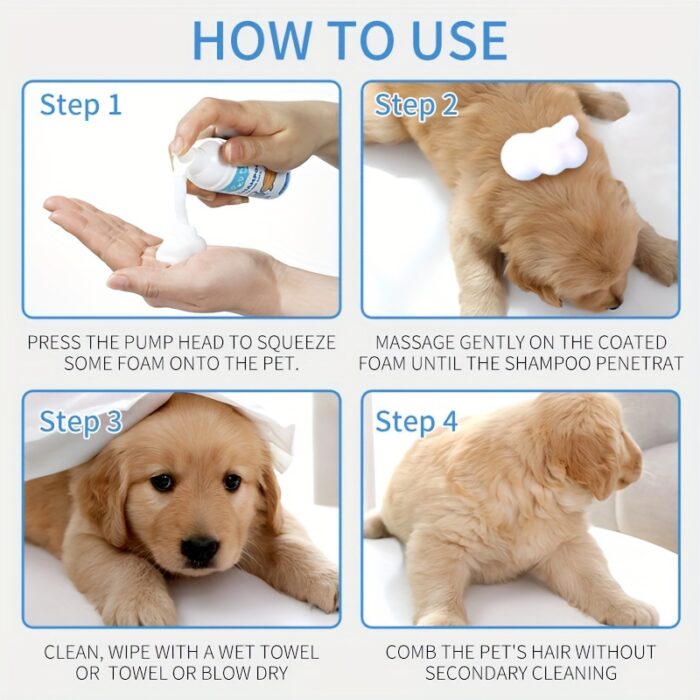 HOW TO USE

Step 1

PRESS THE PUMP HEAD TO SQUEEZE SOME FOAM ONTO THE PET.

Step 2

MASSAGE GENTLY ON THE COATED FOAM UNTIL THE SHAMPOO PENETRAT

Step 3

CLEAN, WIPE WITH A WET TOWEL OR TOWEL OR BLOW DRY

Step 4

COMB THE PET'S HAIR WITHOUT SECONDARY CLEANING