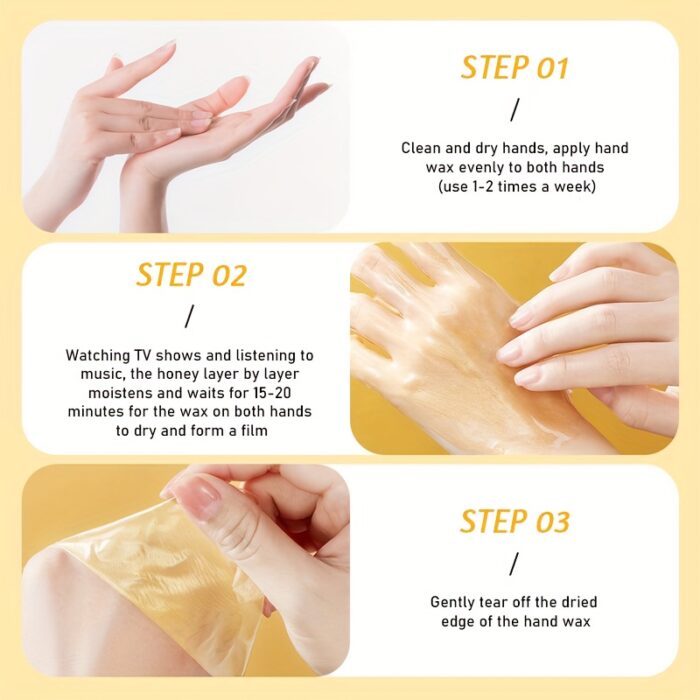 STEP 01

/

Clean and dry hands, apply hand wax evenly to both hands (use 1-2 times a week)

STEP 02

/

Watching TV shows and listening to music, the honey layer by layer moistens and waits for 15-20 minutes for the wax on both hands to dry and form a film

STEP 03

/

Gently tear off the dried edge of the hand wax